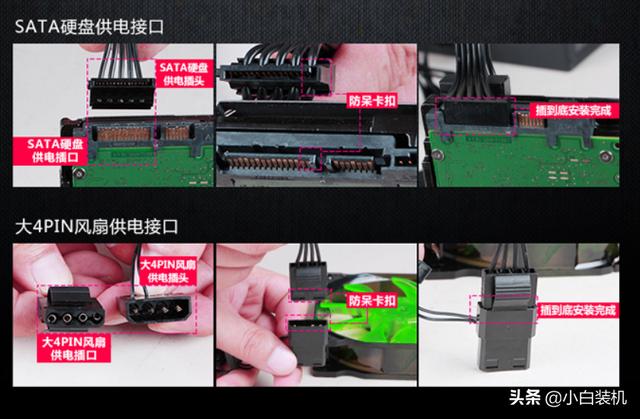 SATA硬盘供电接口

SATA硬盘供电插头

SATA硬盘供电插口

防呆卡扣

插到底安装完成

大4PIN风扇供电接口

大4PIN风扇供电插头

大4PIN风扇供电插口

防呆卡扣

插到底安装完成

头条 @小白装机