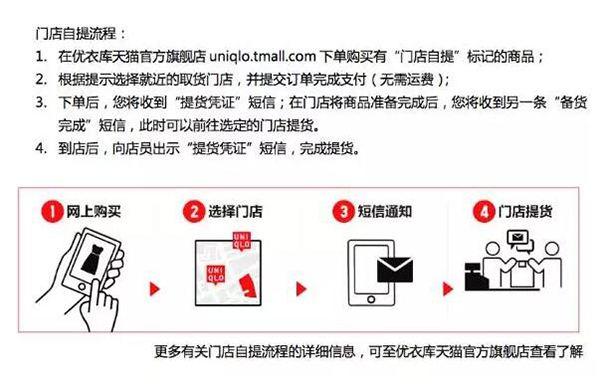 门店自提流程：
1. 在优衣库天猫官方旗舰店 uniqlo.tmall.com 下单购买有“门店自提”标记的商品；
2. 根据提示选择就近的取货门店，并提交订单完成支付（无需运费）；
3. 下单后，您将收到“提货凭证”短信；在门店将商品准备完成后，您将收到另一条“备货完成”短信，此时可以前往选定的门店提货。
4. 到店后，向店员出示“提货凭证”短信，完成提货。

1 网上购买

2 选择门店

UNI QLO

UNI QLO

3 短信通知

4 门店提货

更多有关门店自提流程的详细信息，可至优衣库天猫官方旗舰店查看了解